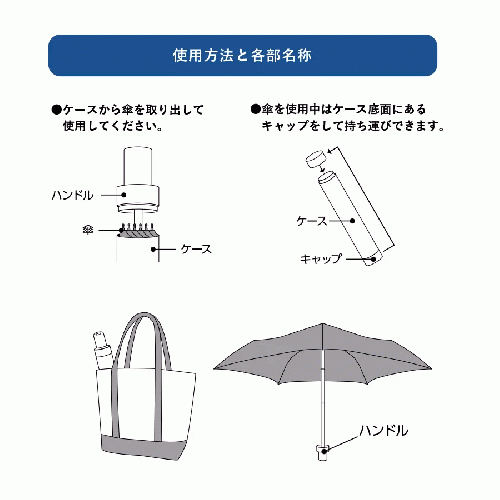 使用方法と各部名称

●ケースから傘を取り出して使用してください。

ハンドル
傘
ケース

●傘を使用中はケース底面にあるキャップをして持ち運びできます。

ケース
キャップ

ハンドル