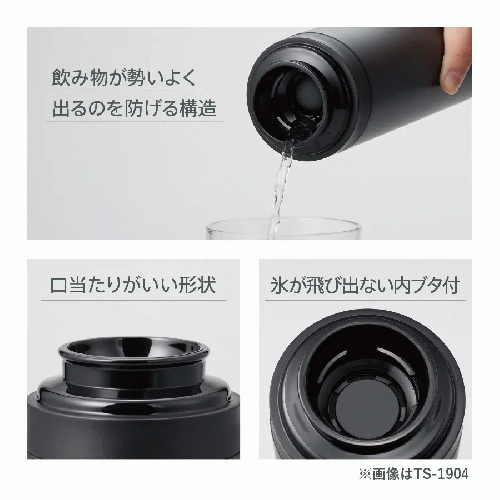 飲み物が勢いよく
出るのを防げる構造

口当たりがいい形状

氷が飛び出ない内ブタ付

※画像はTS-1904