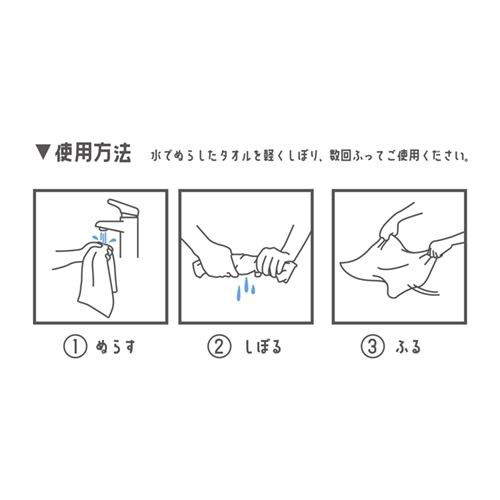 ▼使用方法　水でぬらしたタオルを軽くしぼり、数回ふってご使用ください。

① ぬらす

② しぼる

③ ふる