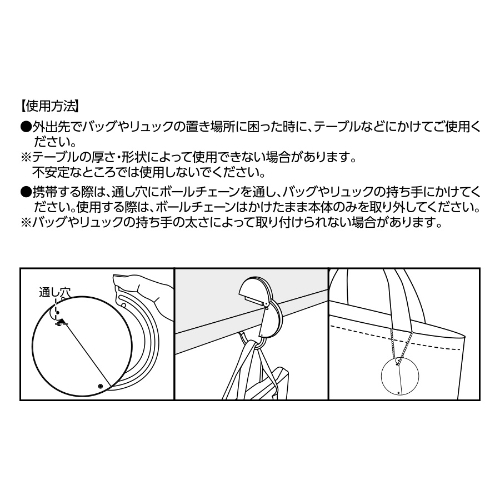 【使用方法】
●外出先でバッグやリュックの置き場所に困った時に、テーブルなどにかけてご使用ください。
※テーブルの厚さ・形状によって使用できない場合があります。
不安定なところでは使用しないでください。

●携帯する際は、通し穴にボールチェーンを通し、バッグやリュックの持ち手にかけてください。使用する際は、ボールチェーンはかけたまま本体のみを取り外してください。
※バッグやリュックの持ち手の太さによって取り付けられない場合があります。

通し穴