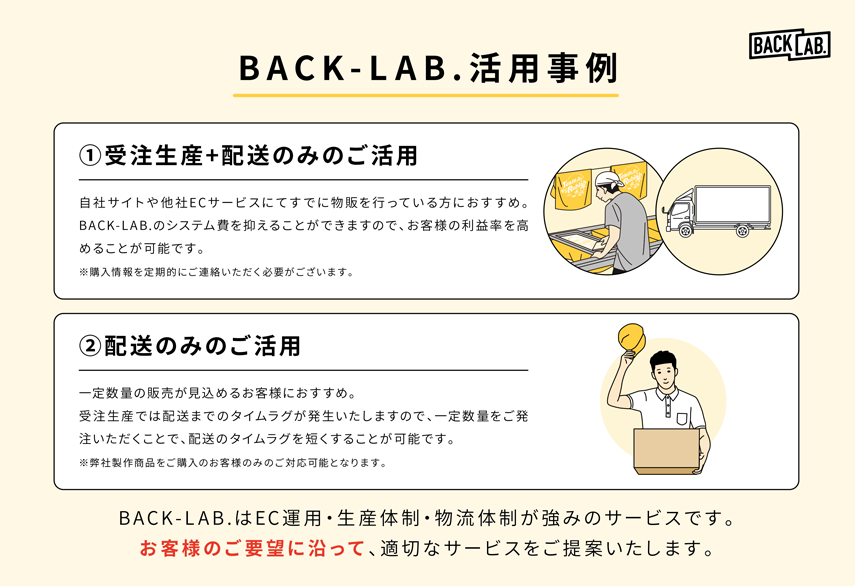 BACK LAB.

BACK-LAB.活用事例

①受注生産+配送のみのご活用

自社サイトや他社ECサービスにてすでに物販を行っている方におすすめ。BACK-LAB.のシステム費を抑えることができますので、お客様の利益率を高めることが可能です。

※購入情報を定期的にご連絡いただく必要がございます。

②配送のみのご活用

一定数量の販売が見込めるお客様におすすめ。受注生産では配送までのタイムラグが発生いたしますので、一定数量をご発注いただくことで、配送のタイムラグを短くすることが可能です。

※弊社製作商品をご購入のお客様のみのご対応可能となります。

BACK-LAB.はEC運用・生産体制・物流体制が強みのサービスです。
お客様のご要望に沿って、適切なサービスをご提案いたします。